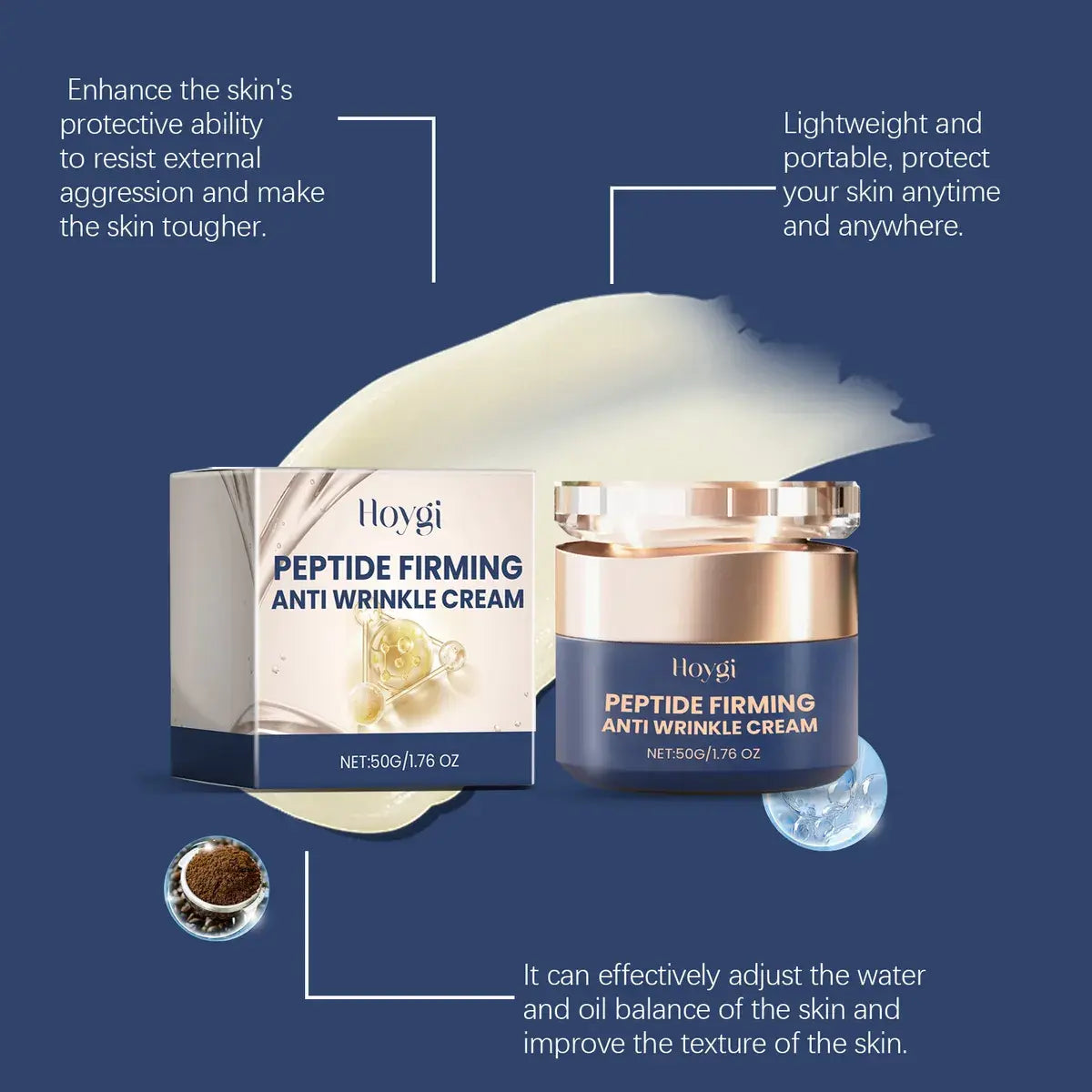 Enhance the skin's protective ability to resist external aggression and make the skin tougher.

Lightweight and portable, protect your skin anytime and anywhere.

Hoygi
PEPTIDE FIRMING
ANTI WRINKLE CREAM
NET:50G/1.76 OZ

Hoygi
PEPTIDE FIRMING
ANTI WRINKLE CREAM
NET:50G/1.76 OZ

It can effectively adjust the water and oil balance of the skin and improve the texture of the skin.